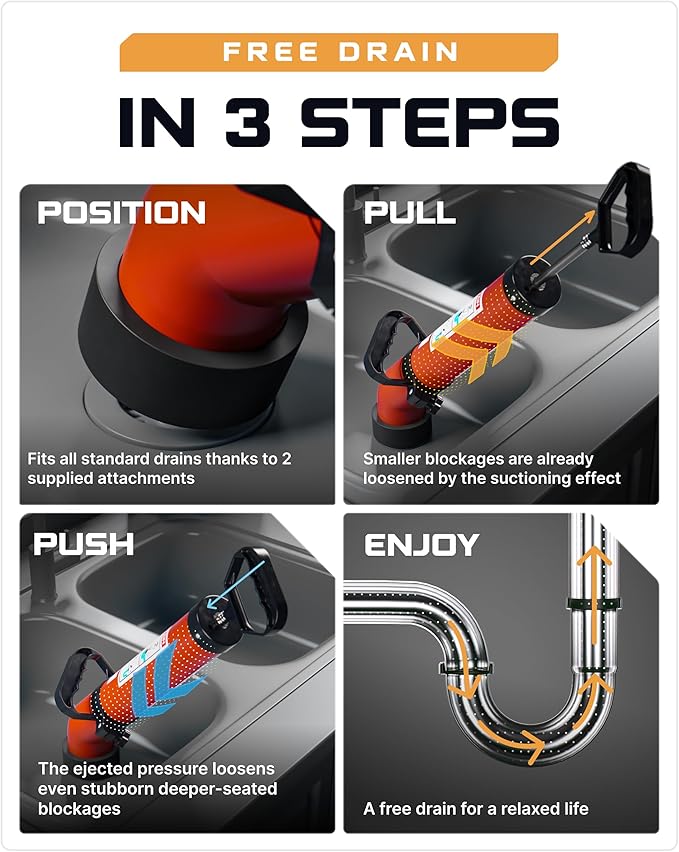 FREE DRAIN

IN 3 STEPS

POSITION

Fits all standard drains thanks to 2 supplied attachments

PULL

Smaller blockages are already loosened by the suctioning effect

PUSH

The ejected pressure loosens even stubborn deeper-seated blockages

ENJOY

A free drain for a relaxed life