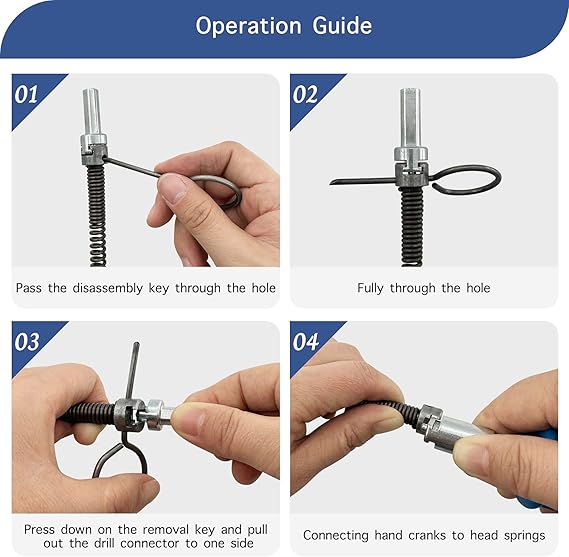 Operation Guide

01

Pass the disassembly key through the hole

02

Fully through the hole

03

Press down on the removal key and pull out the drill connector to one side

04

Connecting hand cranks to head springs