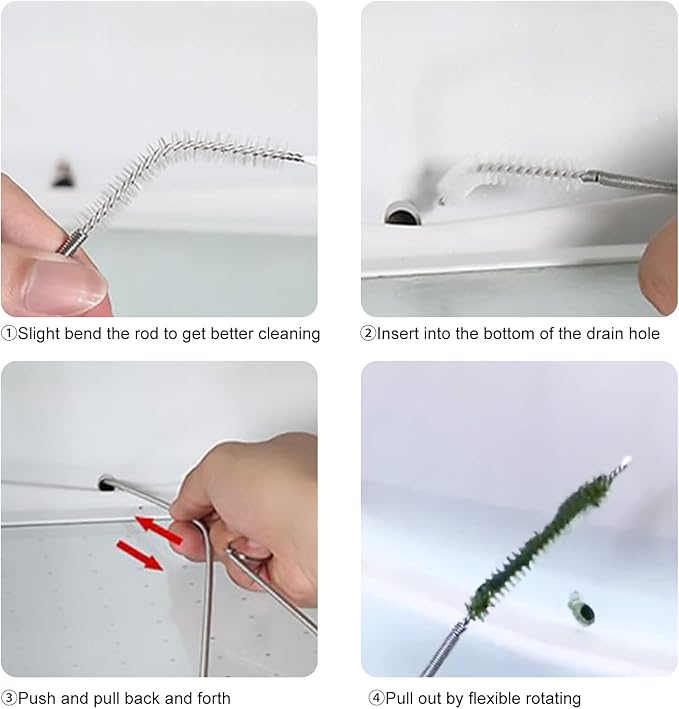 ①Slight bend the rod to get better cleaning

②Insert into the bottom of the drain hole

③Push and pull back and forth

④Pull out by flexible rotating