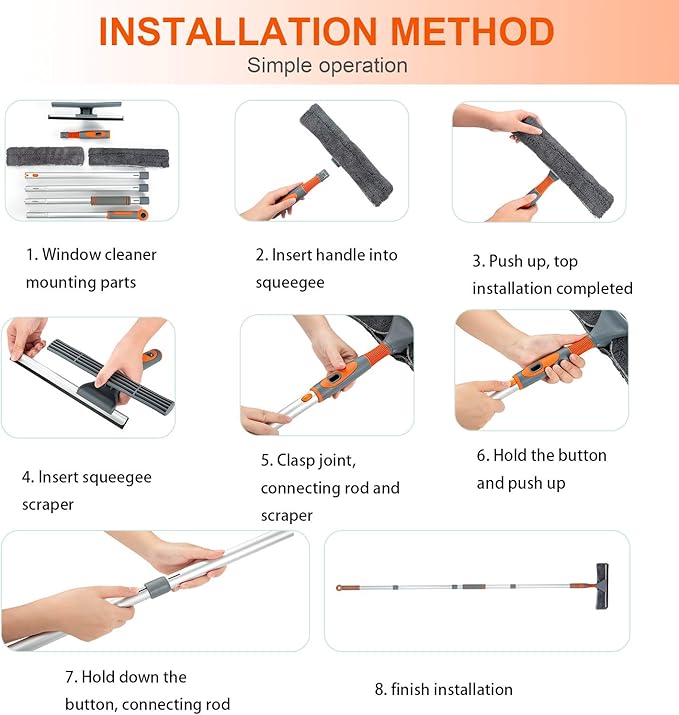 INSTALLATION METHOD
Simple operation

1. Window cleaner mounting parts

2. Insert handle into squeegee

3. Push up, top installation completed

4. Insert squeegee scraper

5. Clasp joint, connecting rod and scraper

6. Hold the button and push up

7. Hold down the button, connecting rod

8. finish installation